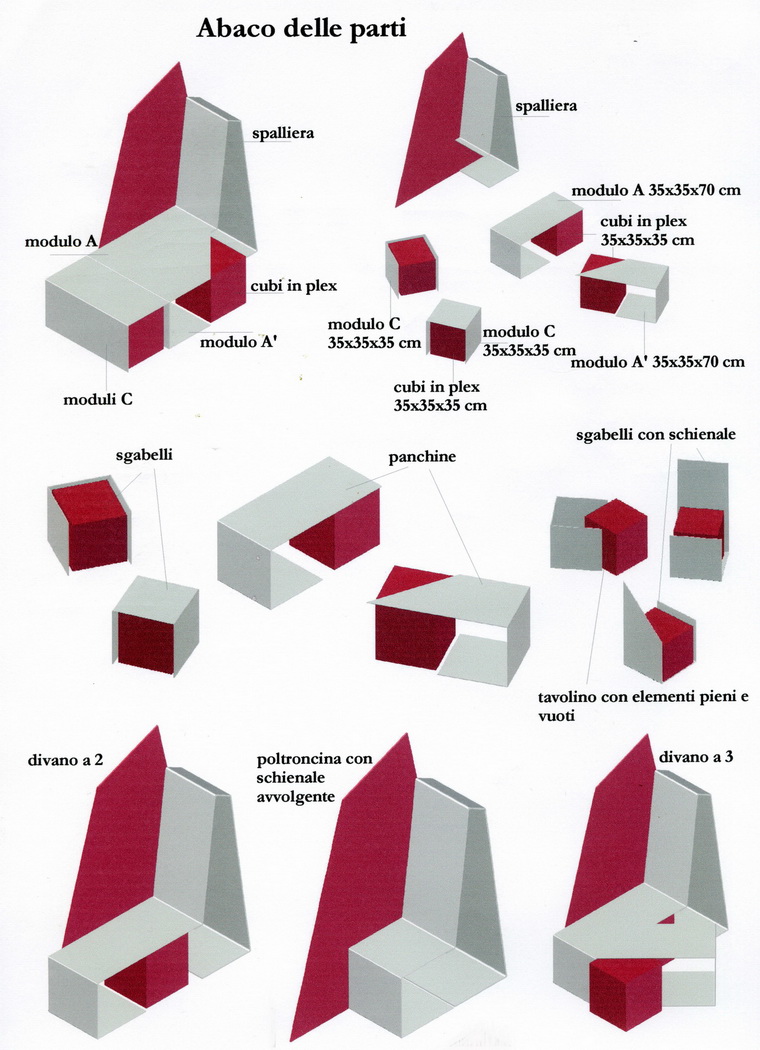 Abaco delle parti

spalliera

modulo A

cubi in plex

modulo A'

moduli C

spalliera

modulo A 35x35x70 cm

cubi in plex 35x35x35 cm

modulo C 35x35x35 cm

modulo C 35x35x35 cm

modulo A' 35x35x70 cm

cubi in plex 35x35x35 cm

sgabelli

panchine

sgabelli con schienale

tavolino con elementi pieni e vuoti

divano a 2

poltroncina con schienale avvolgente

divano a 3